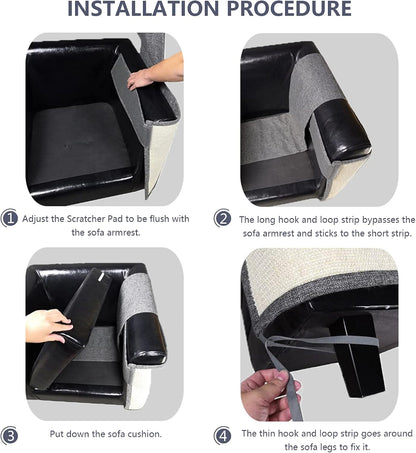 INSTALLATION PROCEDURE

1 Adjust the Scratcher Pad to be flush with the sofa armrest.

2 The long hook and loop strip bypasses the sofa armrest and sticks to the short strip.

3 Put down the sofa cushion.

4 The thin hook and loop strip goes around the sofa legs to fix it.